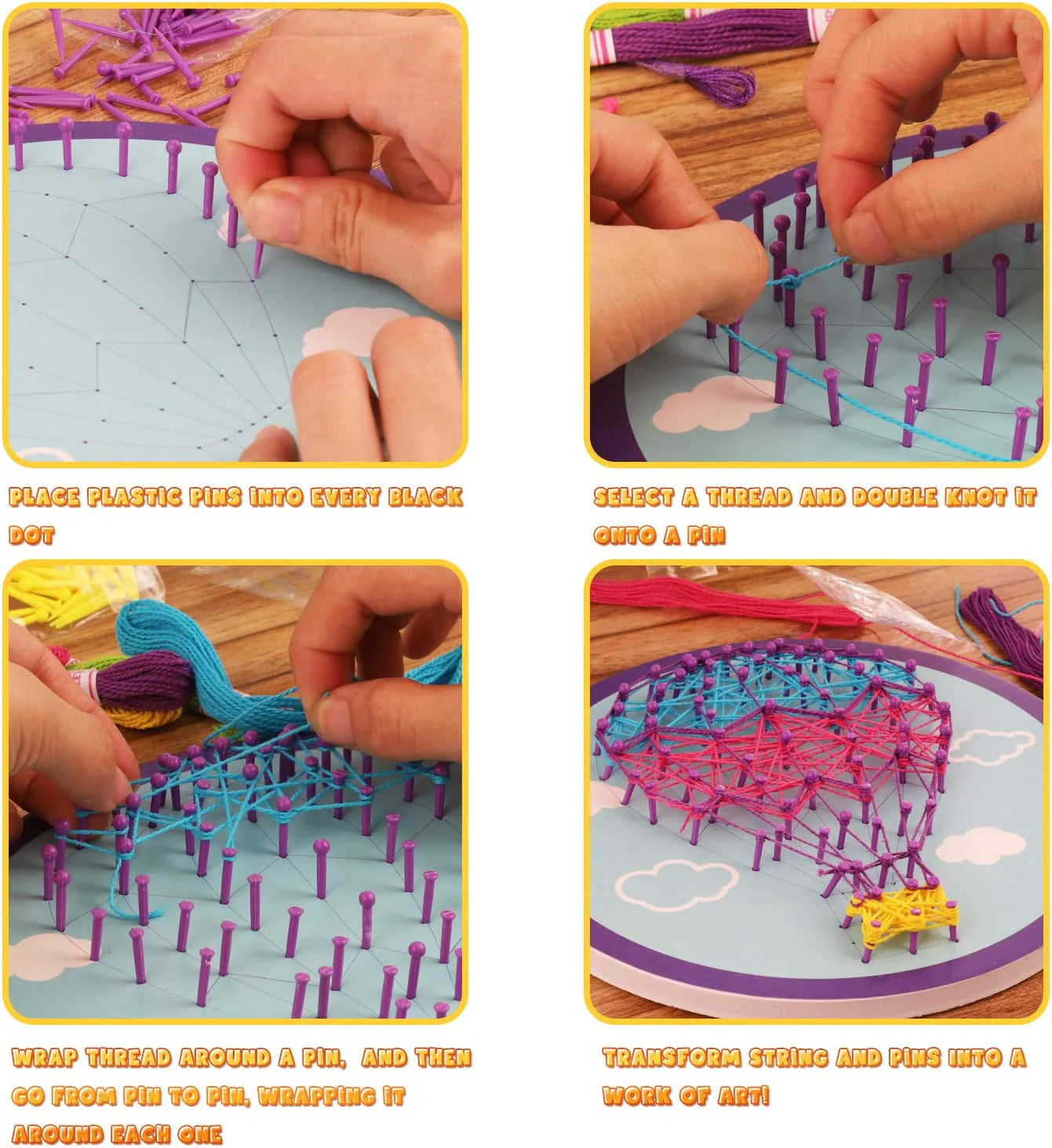 PLACE PLASTIC PINS INTO EVERY BLACK DOT

SELECT A THREAD AND DOUBLE KNOT IT ONTO A PIN

WRAP THREAD AROUND A PIN, AND THEN GO FROM PIN TO PIN, WRAPPING IT AROUND EACH ONE

TRANSFORM STRING AND PINS INTO A WORK OF ART!